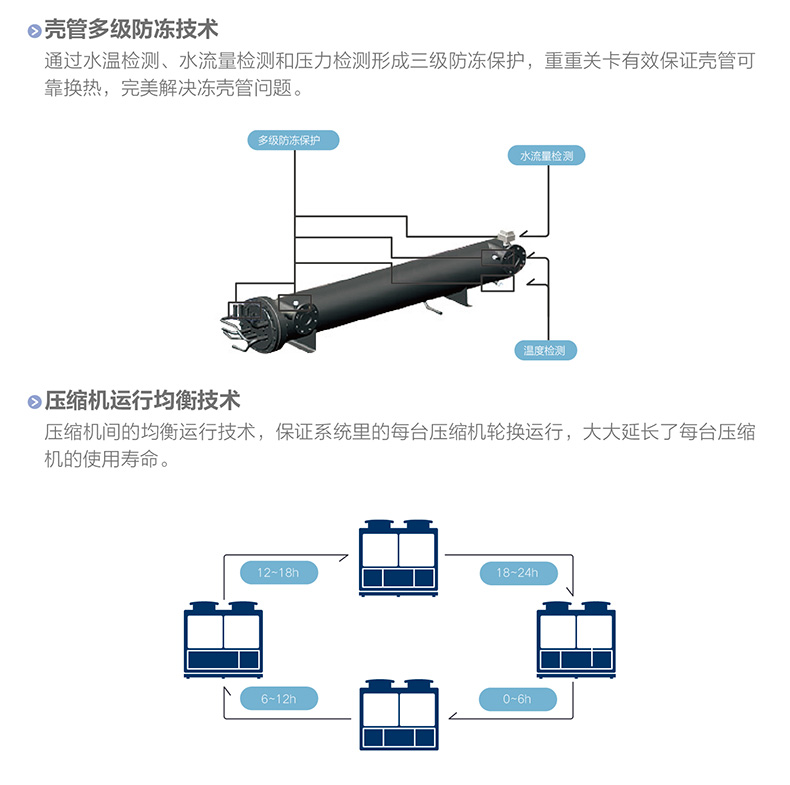 壳管多级防冻技术
通过水温检测、水流量检测和压力检测形成三级防冻保护，重重关卡有效保证壳管可靠换热，完美解决冻壳管问题。

多级防冻保护
水流量检测
温度检测

压缩机运行均衡技术
压缩机间的均衡运行技术，保证系统里的每台压缩机轮换运行，大大延长了每台压缩机的使用寿命。

12~18h
18~24h
6~12h
0~6h