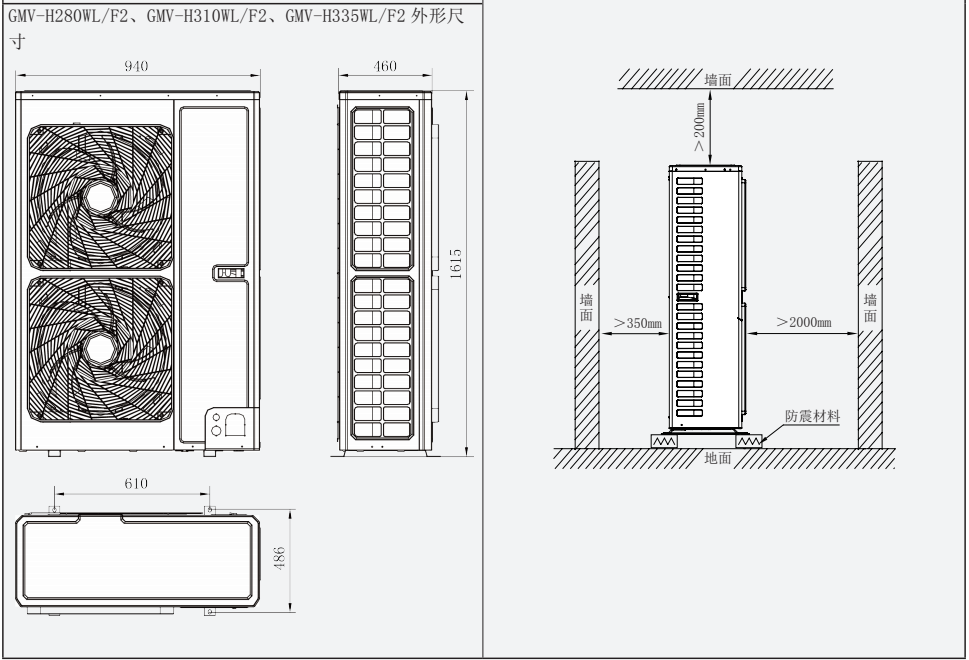 GMV-H280WL/F2、GMV-H310WL/F2、GMV-H335WL/F2 外形尺寸

940

460

1615

610

486

墙面

＞200㎜

墙面

＞350㎜

＞2000㎜

墙面

防震材料

地面