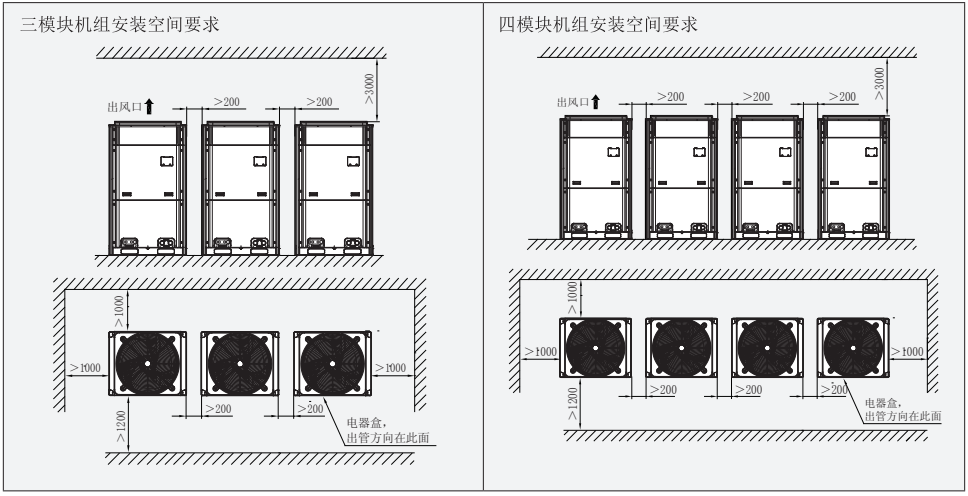 三模块机组安装空间要求

出风口

>200

>200

>3000

>1000

>1000

>1000

>200

>200

>1200

电器盒，
出管方向在此面

四模块机组安装空间要求

出风口

>200

>200

>200

>3000

>1000

>1000

>1000

>200

>200

>200

>1200

电器盒，
出管方向在此面