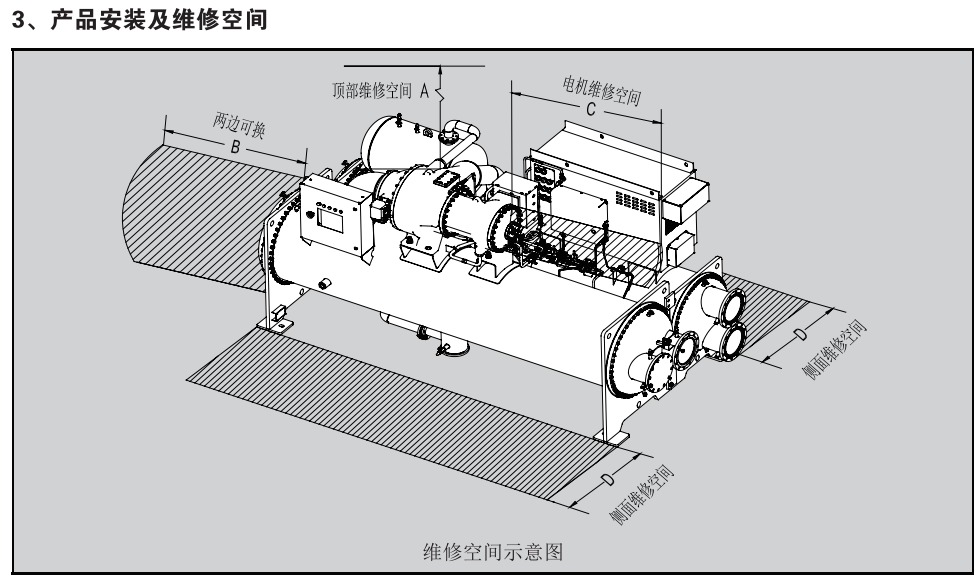 3、产品安装及维修空间

顶部维修空间 A

电机维修空间

C

两边可换

B

D

侧面维修空间

D

侧面维修空间

维修空间示意图