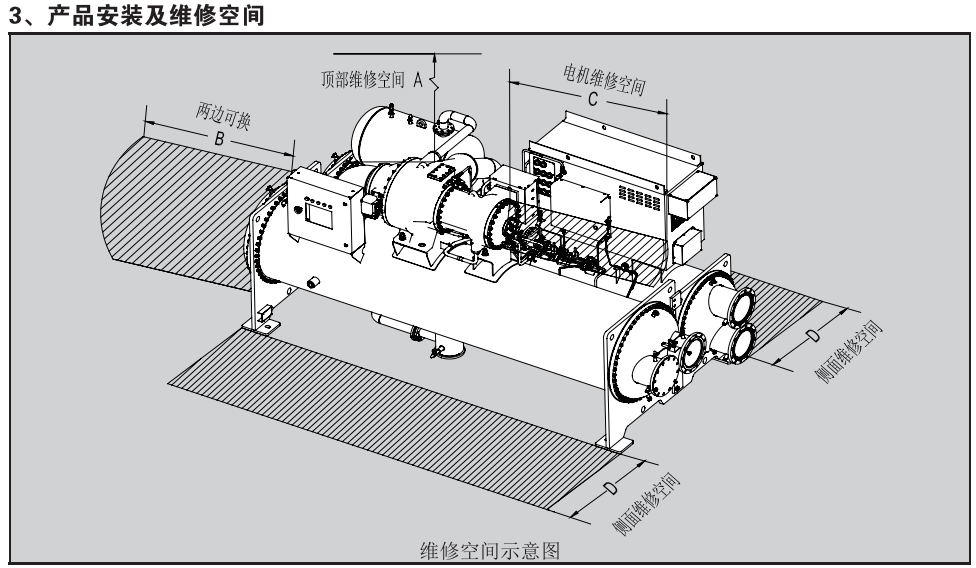 3、产品安装及维修空间

顶部维修空间 A

电机维修空间

C

两边可换

B

D

侧面维修空间

D

侧面维修空间

维修空间示意图