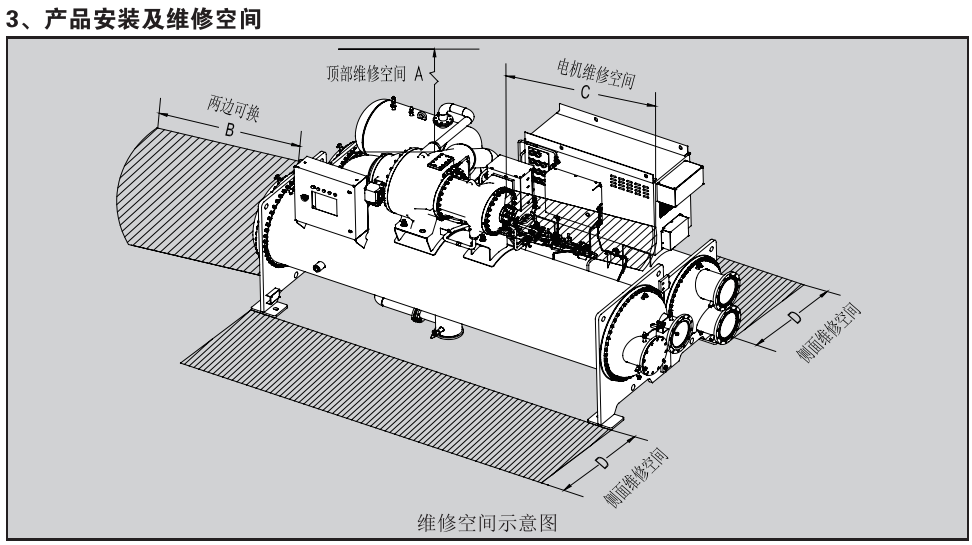 3、产品安装及维修空间

顶部维修空间 A

电机维修空间

C

两边可换

B

D

侧面维修空间

D

侧面维修空间

维修空间示意图