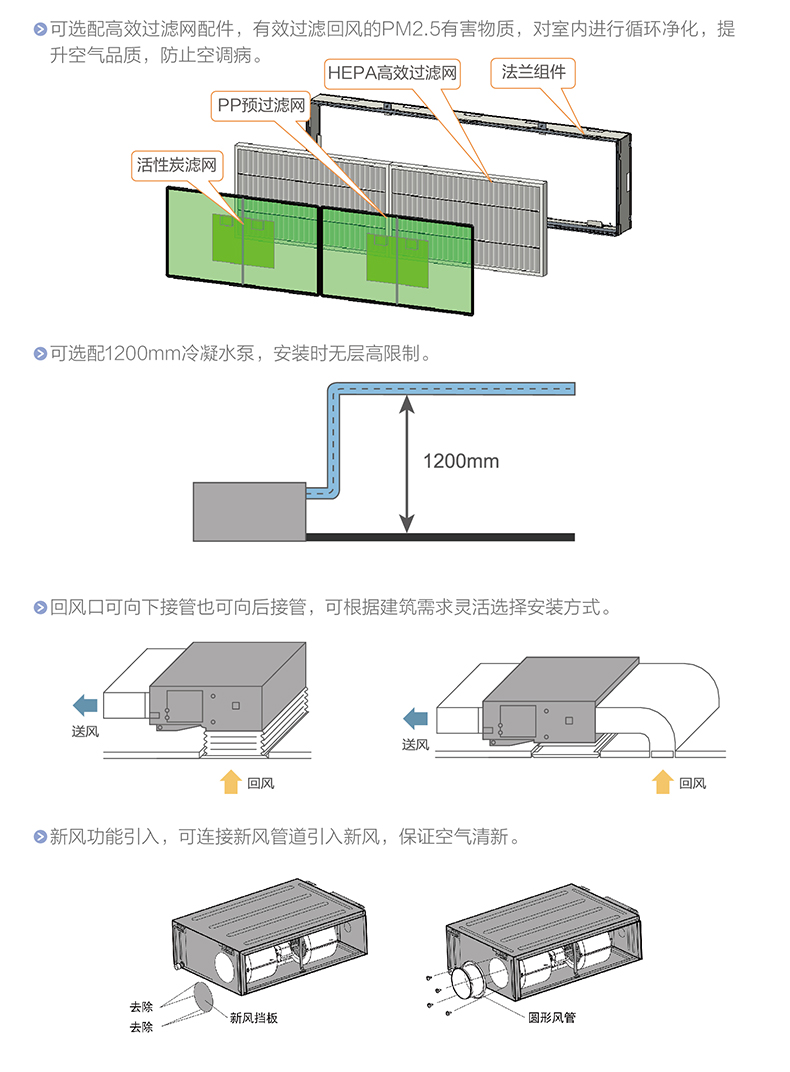 可选配高效过滤网配件，有效过滤回风的PM2.5有害物质，对室内进行循环净化，提升空气品质，防止空调病。

HEPA高效过滤网
法兰组件
PP预过滤网
活性炭滤网

可选配1200mm冷凝水泵，安装时无层高限制。

1200mm

回风口可向下接管也可向后接管，可根据建筑需求灵活选择安装方式。

送风
回风
送风
回风

新风功能引入，可连接新风管道引入新风，保证空气清新。

去除
去除
新风挡板
圆形风管